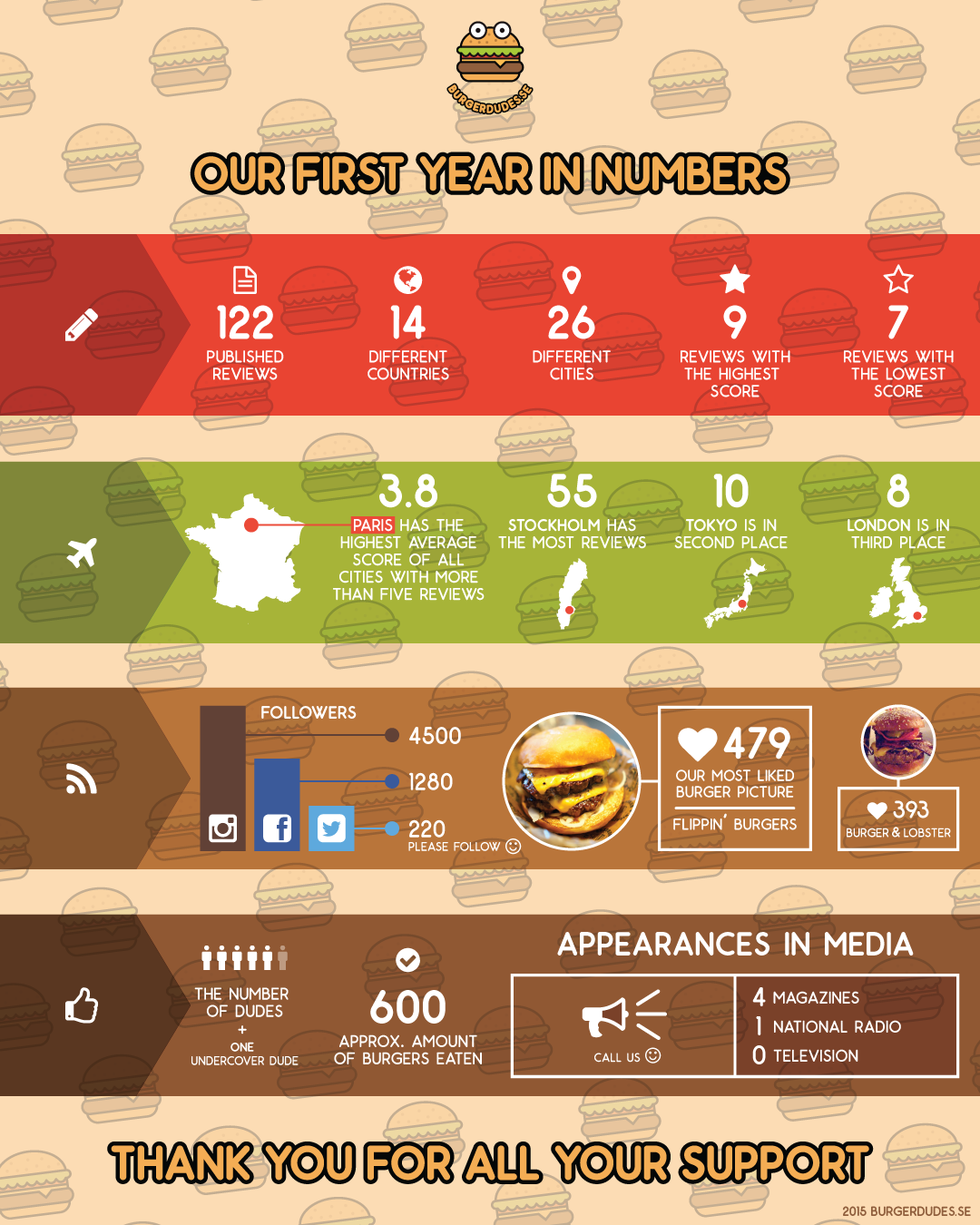 BURGERDUDES.SE

OUR FIRST YEAR IN NUMBERS

122
PUBLISHED REVIEWS

14
DIFFERENT COUNTRIES

26
DIFFERENT CITIES

9
REVIEWS WITH THE HIGHEST SCORE

7
REVIEWS WITH THE LOWEST SCORE

3.8
PARIS HAS THE HIGHEST AVERAGE SCORE OF ALL CITIES WITH MORE THAN FIVE REVIEWS

55
STOCKHOLM HAS THE MOST REVIEWS

10
TOKYO IS IN SECOND PLACE

8
LONDON IS IN THIRD PLACE

FOLLOWERS
4500
1280
220
PLEASE FOLLOW ☺

479
OUR MOST LIKED BURGER PICTURE
FLIPPIN' BURGERS

393
BURGER & LOBSTER

THE NUMBER OF DUDES
+
ONE UNDERCOVER DUDE

600
APPROX. AMOUNT OF BURGERS EATEN

APPEARANCES IN MEDIA
CALL US ☺
4 MAGAZINES
1 NATIONAL RADIO
0 TELEVISION

THANK YOU FOR ALL YOUR SUPPORT

2015 BURGERDUDES.SE